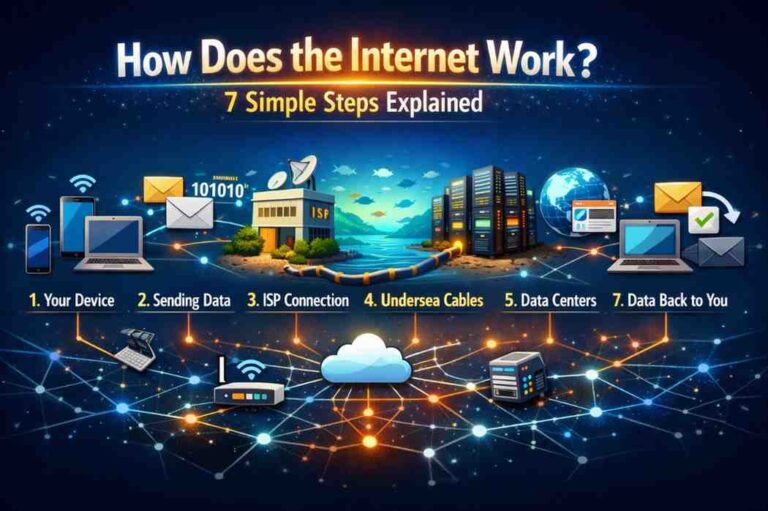 How Does the Internet Work?

7 Simple Steps Explained

101010

ISP

1. Your Device

2. Sending Data

3. ISP Connection

4. Undersea Cables

5. Data Centers

7. Data Back to You